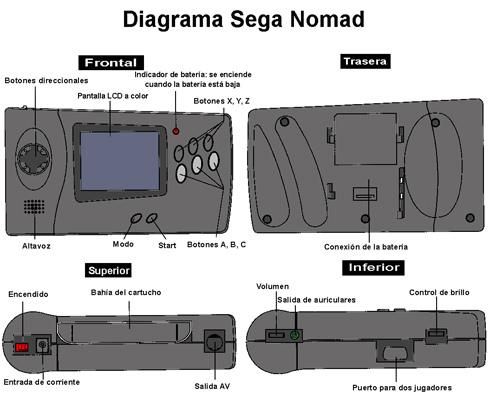 Diagrama Sega Nomad

Frontal

Botones direccionales

Indicador de batería: se enciende cuando la batería está baja

Pantalla LCD a color

Botones X, Y, Z

Altavoz

Modo

Start

Botones A, B, C

Trasera

Conexión de la batería

Superior

Encendido

Bahía del cartucho

Entrada de corriente

Salida AV

Inferior

Volumen

Salida de auriculares

Control de brillo

Puerto para dos jugadores